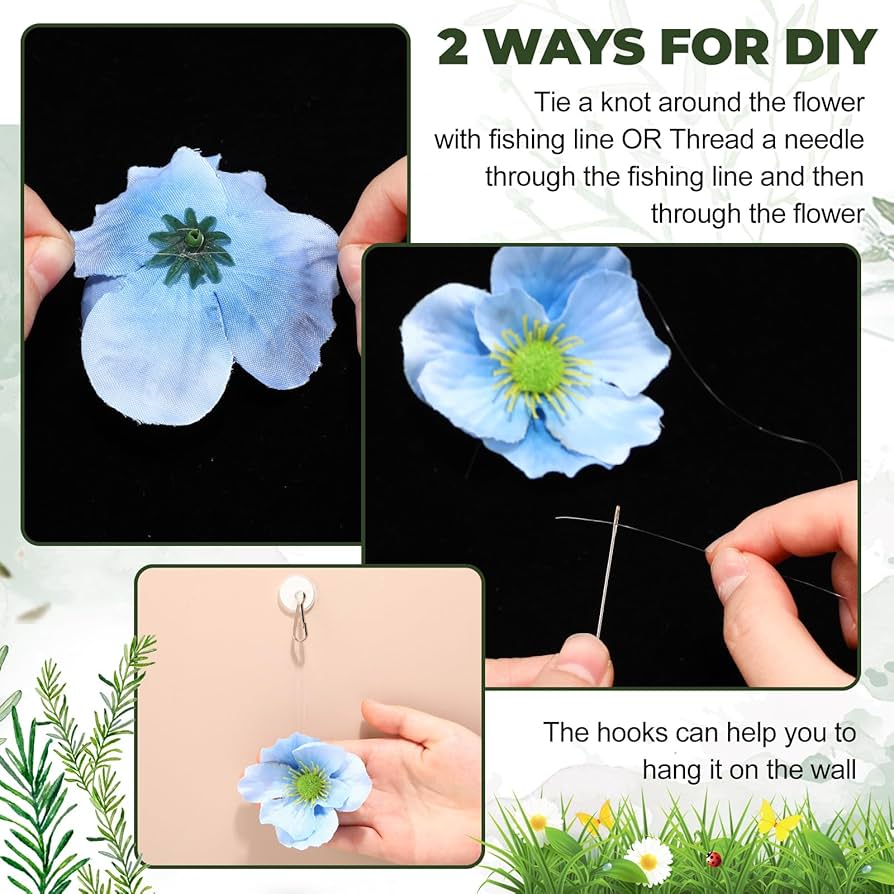 2 WAYS FOR DIY

Tie a knot around the flower with fishing line OR Thread a needle through the fishing line and then through the flower

The hooks can help you to hang it on the wall